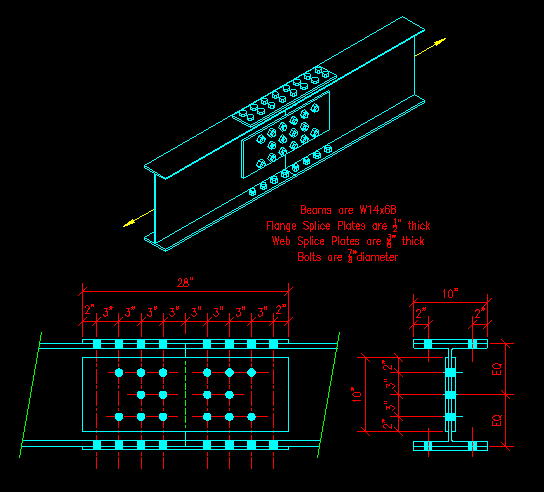 Beams are W14x68
Flange Splice Plates are $\frac{1}{2}$" thick
Web Splice Plates are $\frac{3}{8}$" thick
Bolts are $\frac{7}{8}$" diameter

28"

2" 3" 3" 3" 3" 3" 3" 3" 3" 2"

10"

2" 2"

10"

2" 3" 3" 2"

EQ

EQ